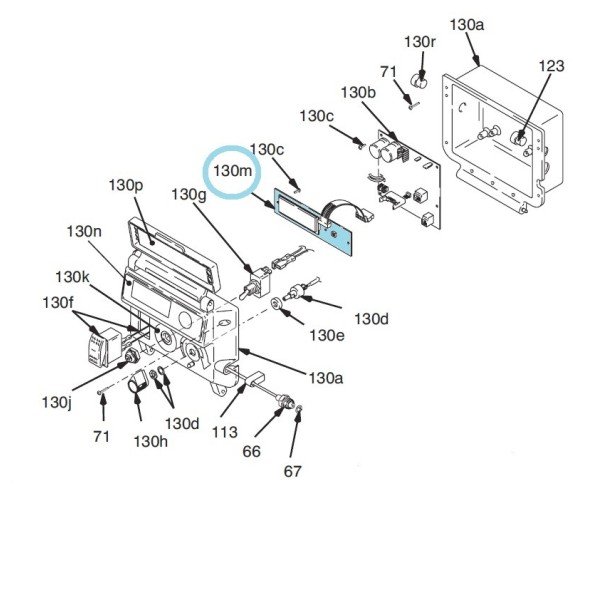 130a
130r
71
123
130b
130c
130c
130m
130p
130g
130n
130k
130f
130d
130e
130a
130j
71
130h
130d
113
66
67